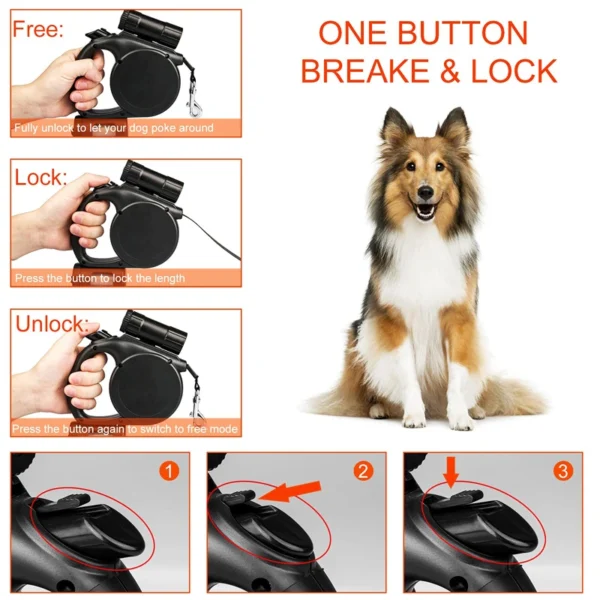 Free:
Fully unlock to let your dog poke around

Lock:
Press the button to lock the length

Unlock:
Press the button again to switch to free mode

ONE BUTTON BREAKE & LOCK

1

2

3